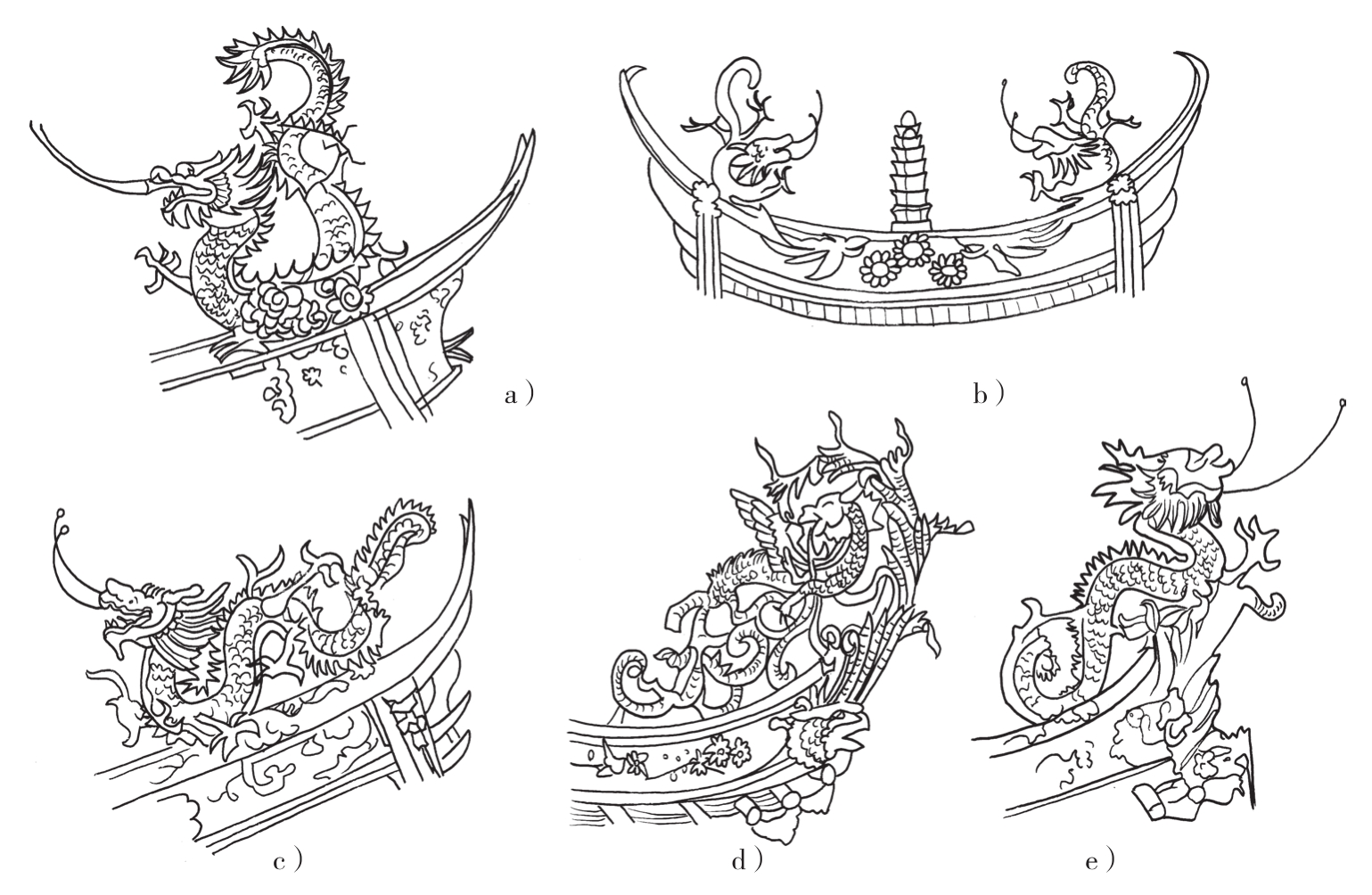 a）

b）

c）

d）

e）