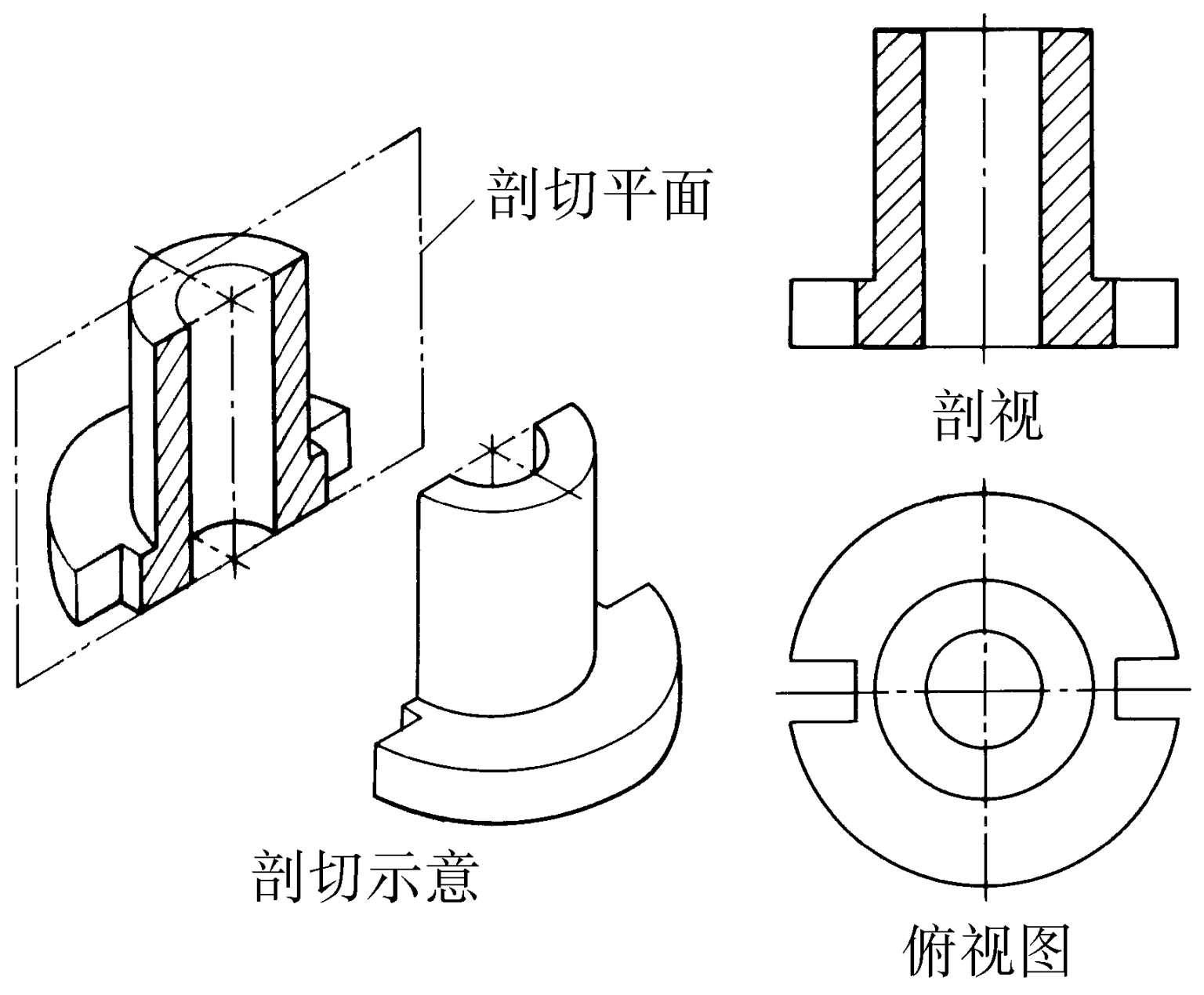 剖切平面

剖视

剖切示意

俯视图