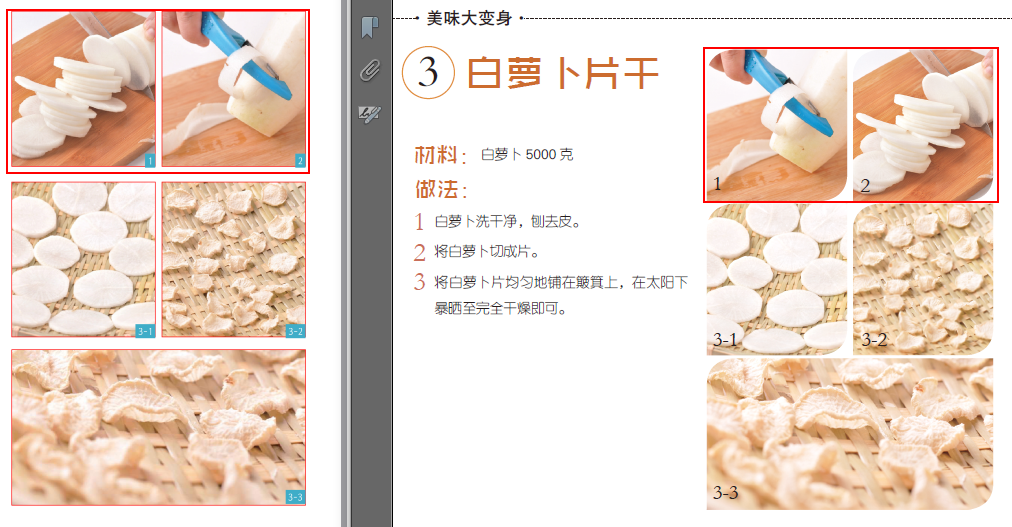 1

2

3-1

3-2

3-3

美味大变身

3 白萝卜片干

材料： 白萝卜 5000 克

做法：

1 白萝卜洗干净，刨去皮。

2 将白萝卜切成片。

3 将白萝卜片均匀地铺在簸箕上，在太阳下暴晒至完全干燥即可。

1

2

3-1

3-2

3-3