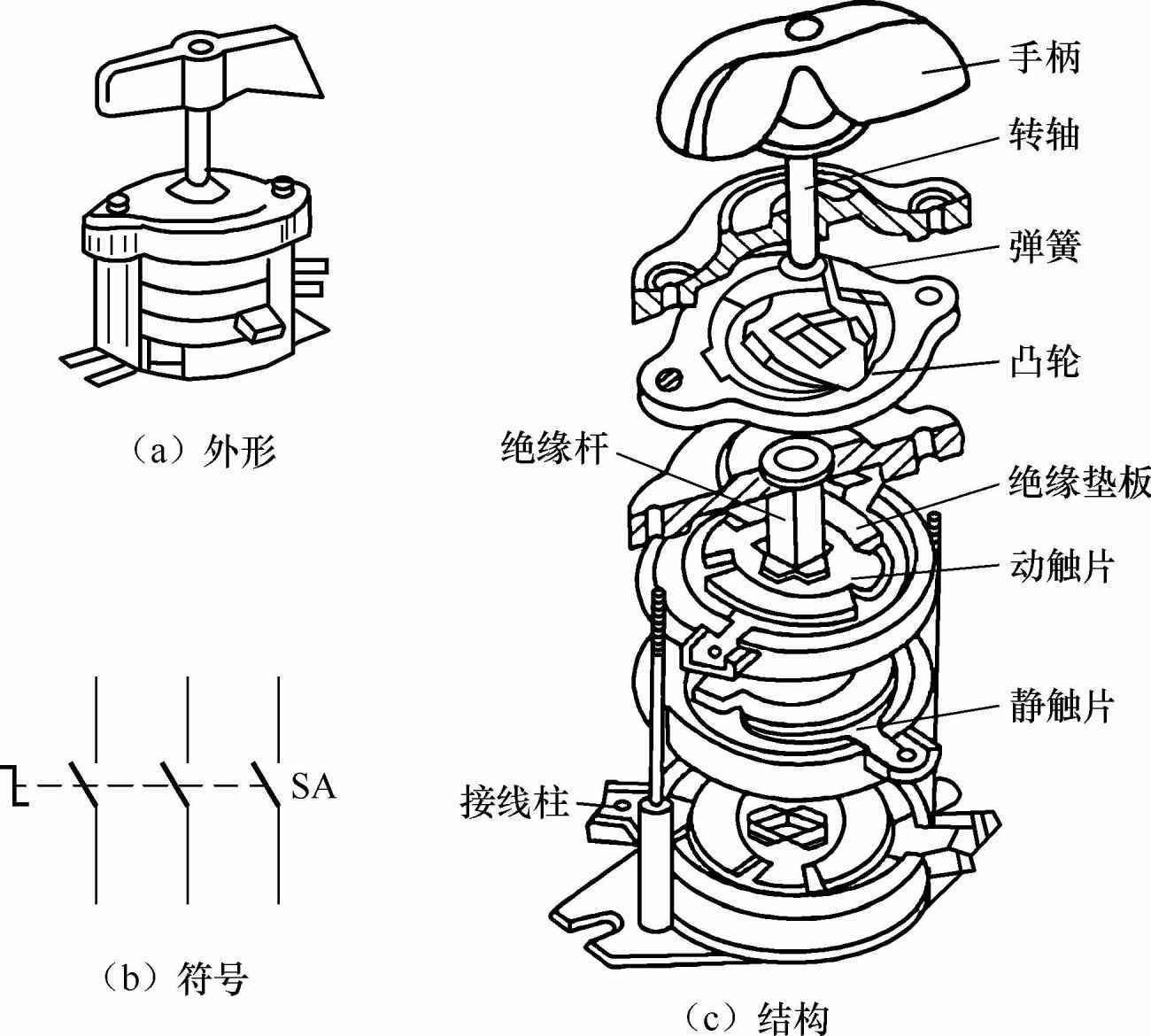 （a）外形

SA

（b）符号

手柄
转轴
弹簧
凸轮
绝缘杆
绝缘垫板
动触片
静触片
接线柱

（c）结构